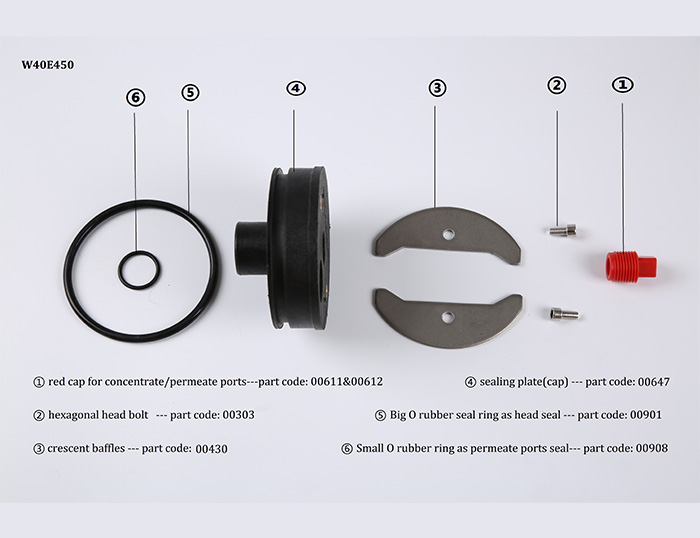 W40E450

⑥ ⑤ ④ ③ ② ①

① red cap for concentrate/permeate ports---part code: 00611&00612

② hexagonal head bolt --- part code: 00303

③ crescent baffles --- part code: 00430

④ sealing plate(cap) --- part code: 00647

⑤ Big O rubber seal ring as head seal --- part code: 00901

⑥ Small O rubber ring as permeate ports seal--- part code: 00908